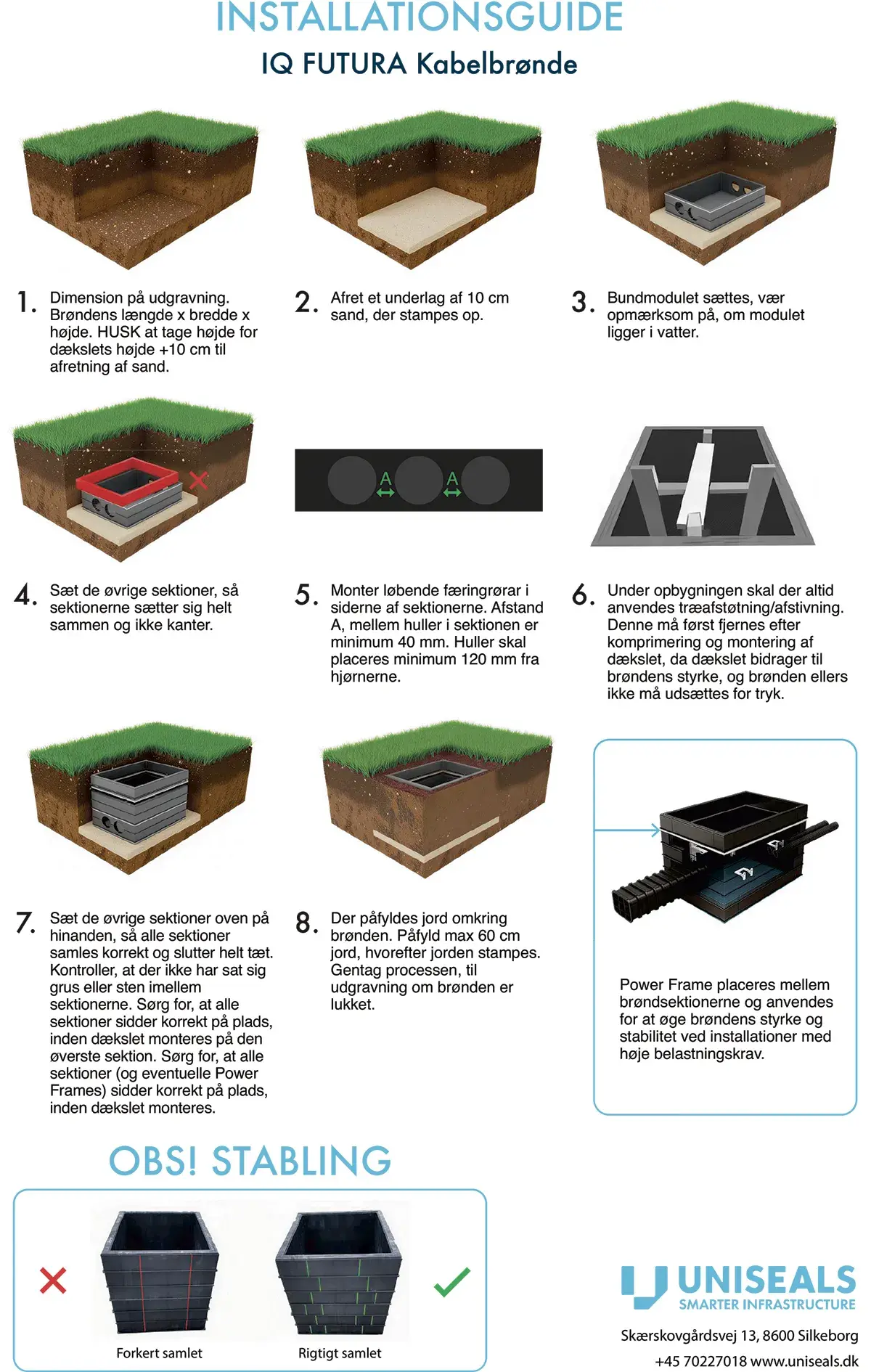 INSTALLATIONSGUIDE
IQ FUTURA Kabelbrønde

1. Dimension på udgravning. Brøndens længde x bredde x højde. HUSK at tage højde for dækslets højde +10 cm til afretning af sand.

2. Afret et underlag af 10 cm sand, der stampes op.

3. Bundmodulet sættes, vær opmærksom på, om modulet ligger i vatter.

A A

4. Sæt de øvrige sektioner, så sektionerne sætter sig helt sammen og ikke kanter.

5. Monter løbende færingrørar i siderne af sektionerne. Afstand A, mellem huller i sektionen er minimum 40 mm. Huller skal placeres minimum 120 mm fra hjørnerne.

6. Under opbygningen skal der altid anvendes træafstøtning/afstivning. Denne må først fjernes efter komprimering og montering af dækslet, da dækslet bidrager til brøndens styrke, og brønden ellers ikke må udsættes for tryk.

7. Sæt de øvrige sektioner oven på hinanden, så alle sektioner samles korrekt og slutter helt tæt. Kontroller, at der ikke har sat sig grus eller sten imellem sektionerne. Sørg for, at alle sektioner sidder korrekt på plads, inden dækslet monteres på den øverste sektion. Sørg for, at alle sektioner (og eventuelle Power Frames) sidder korrekt på plads, inden dækslet monteres.

8. Der påfyldes jord omkring brønden. Påfyld max 60 cm jord, hvorefter jorden stampes. Gentag processen, til udgravning om brønden er lukket.

Power Frame placeres mellem brøndsektionerne og anvendes for at øge brøndens styrke og stabilitet ved installationer med høje belastningskrav.

OBS! STABLING

Forkert samlet
Rigtigt samlet

UNISEALS
SMARTER INFRASTRUCTURE
Skærskovgårdsvej 13, 8600 Silkeborg
+45 70227018 www.uniseals.dk