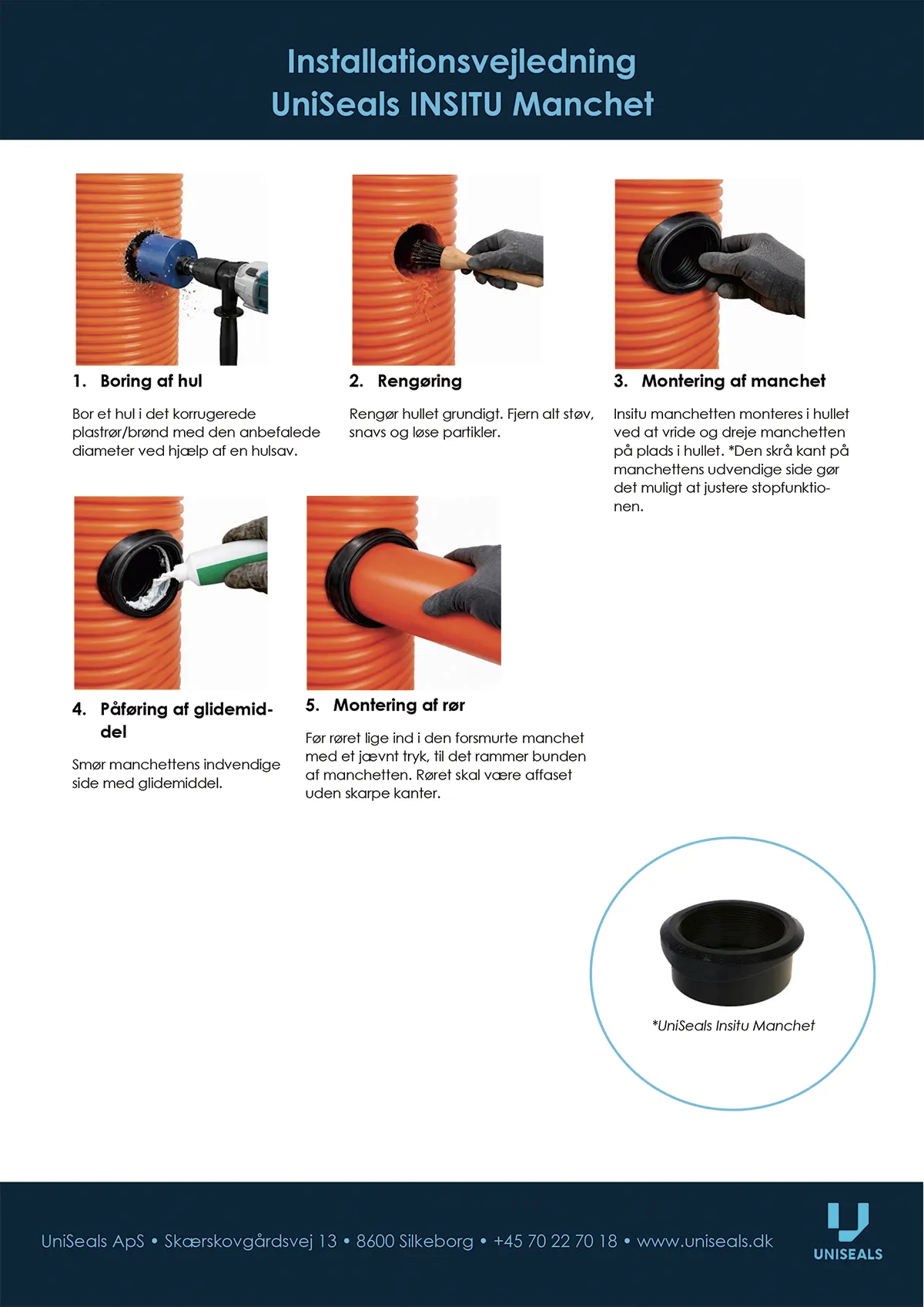 Installationsvejledning
UniSeals INSITU Manchet

1. Boring af hul

Bor et hul i det korrugerede plastrør/brønd med den anbefalede diameter ved hjælp af en hulsav.

2. Rengøring

Rengør hullet grundigt. Fjern alt støv, snavs og løse partikler.

3. Montering af manchet

Insitu manchetten monteres i hullet ved at vride og dreje manchetten på plads i hullet. *Den skrå kant på manchettens udvendige side gør det muligt at justere stopfunktionen.

4. Påføring af glidemiddel

Smør manchettens indvendige side med glidemiddel.

5. Montering af rør

Før røret lige ind i den forsmurte manchet med et jævnt tryk, til det rammer bunden af manchetten. Røret skal være affaset uden skarpe kanter.

*UniSeals Insitu Manchet

UniSeals ApS • Skærskovgårdsvej 13 • 8600 Silkeborg • +45 70 22 70 18 • www.uniseals.dk

UNISEALS