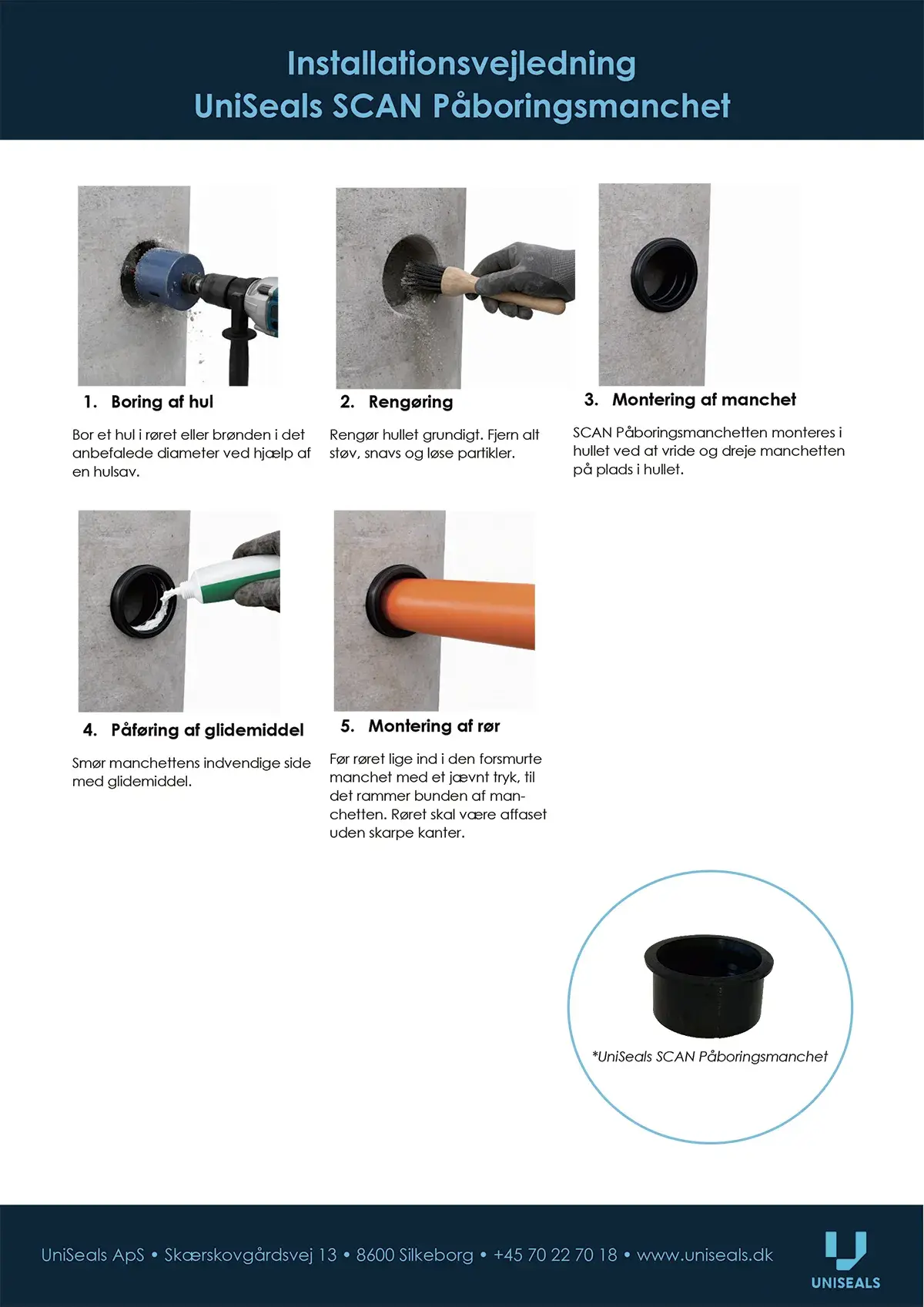 Installationsvejledning
UniSeals SCAN Påboringsmanchet

1. Boring af hul

Bor et hul i røret eller brønden i det anbefalede diameter ved hjælp af en hulsav.

2. Rengøring

Rengør hullet grundigt. Fjern alt støv, snavs og løse partikler.

3. Montering af manchet

SCAN Påboringsmanchetten monteres i hullet ved at vride og dreje manchetten på plads i hullet.

4. Påføring af glidemiddel

Smør manchettens indvendige side med glidemiddel.

5. Montering af rør

Før røret lige ind i den forsmurte manchet med et jævnt tryk, til det rammer bunden af manchetten. Røret skal være affaset uden skarpe kanter.

*UniSeals SCAN Påboringsmanchet

UniSeals ApS • Skærskovgårdsvej 13 • 8600 Silkeborg • +45 70 22 70 18 • www.uniseals.dk

UNISEALS